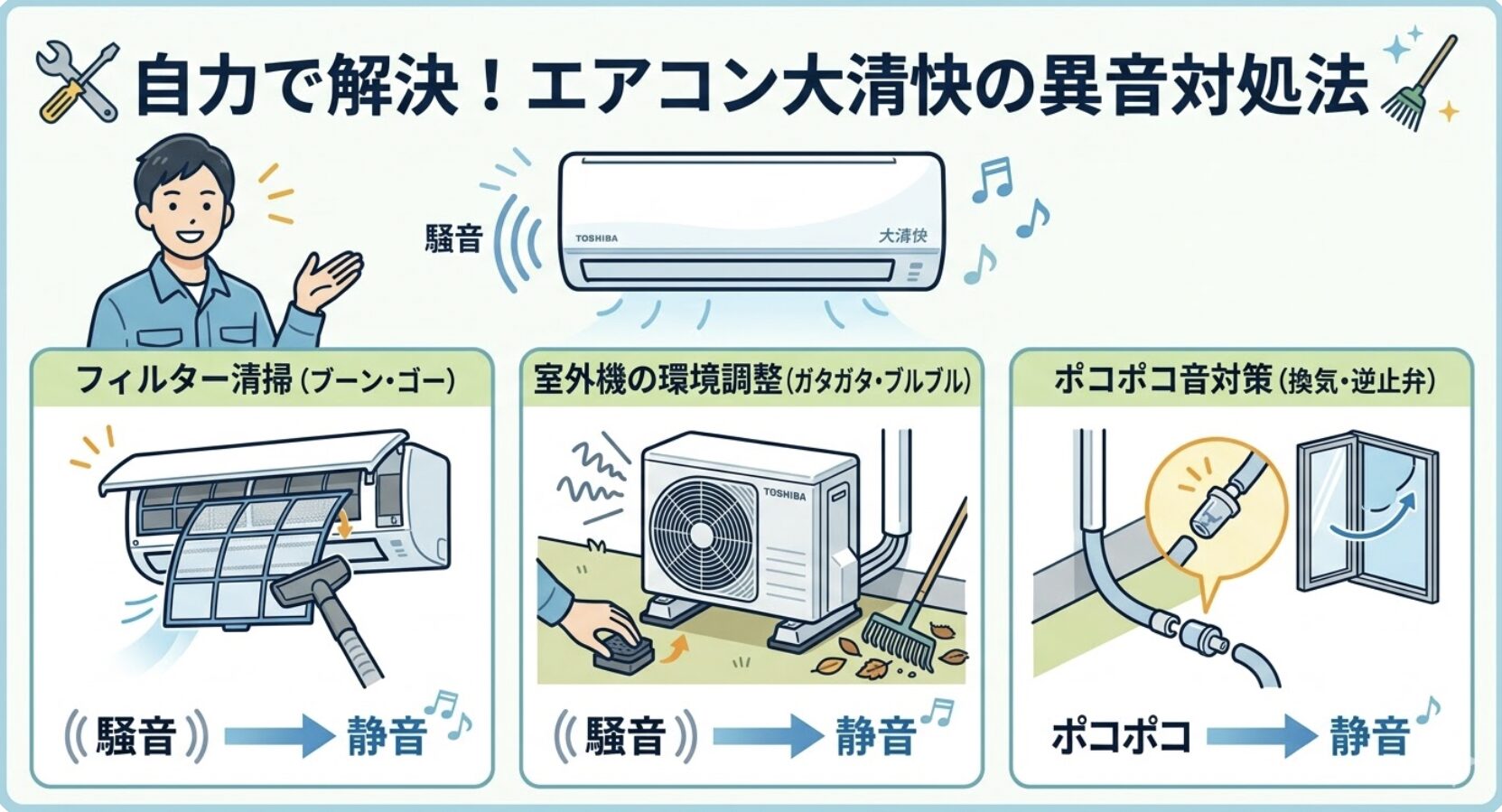 自力で解決！エアコン大清快の異音対処法

騒音

TOSHIBA

大清快

フィルター清掃（ブーン・ゴー）

騒音 静音

室外機の環境調整（ガタガタ・ブルブル）

TOSHIBA

騒音 静音

ポコポコ音対策（換気・逆止弁）

ポコポコ 静音