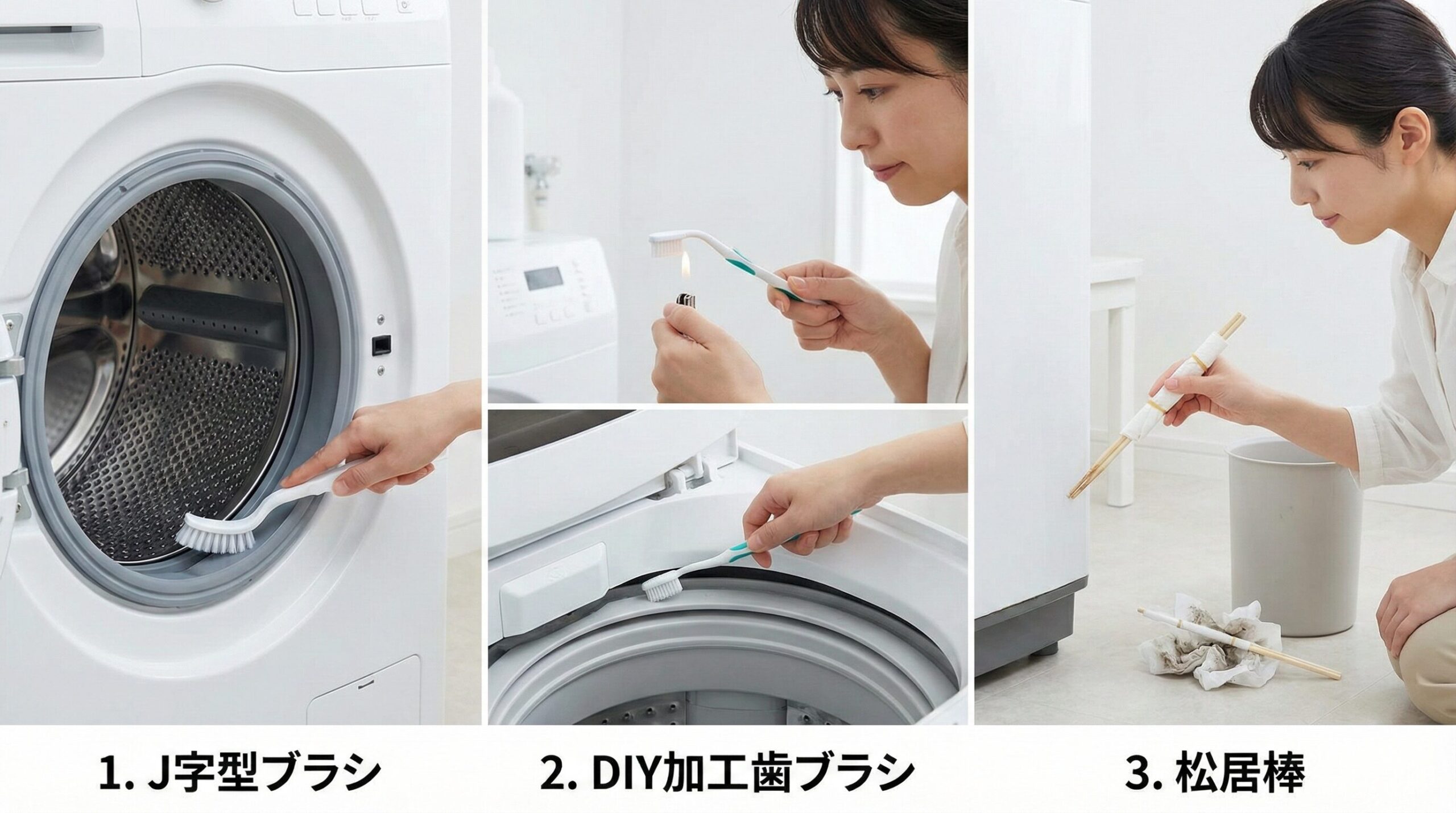 1. J字型ブラシ

2. DIY加工歯ブラシ

3. 松居棒