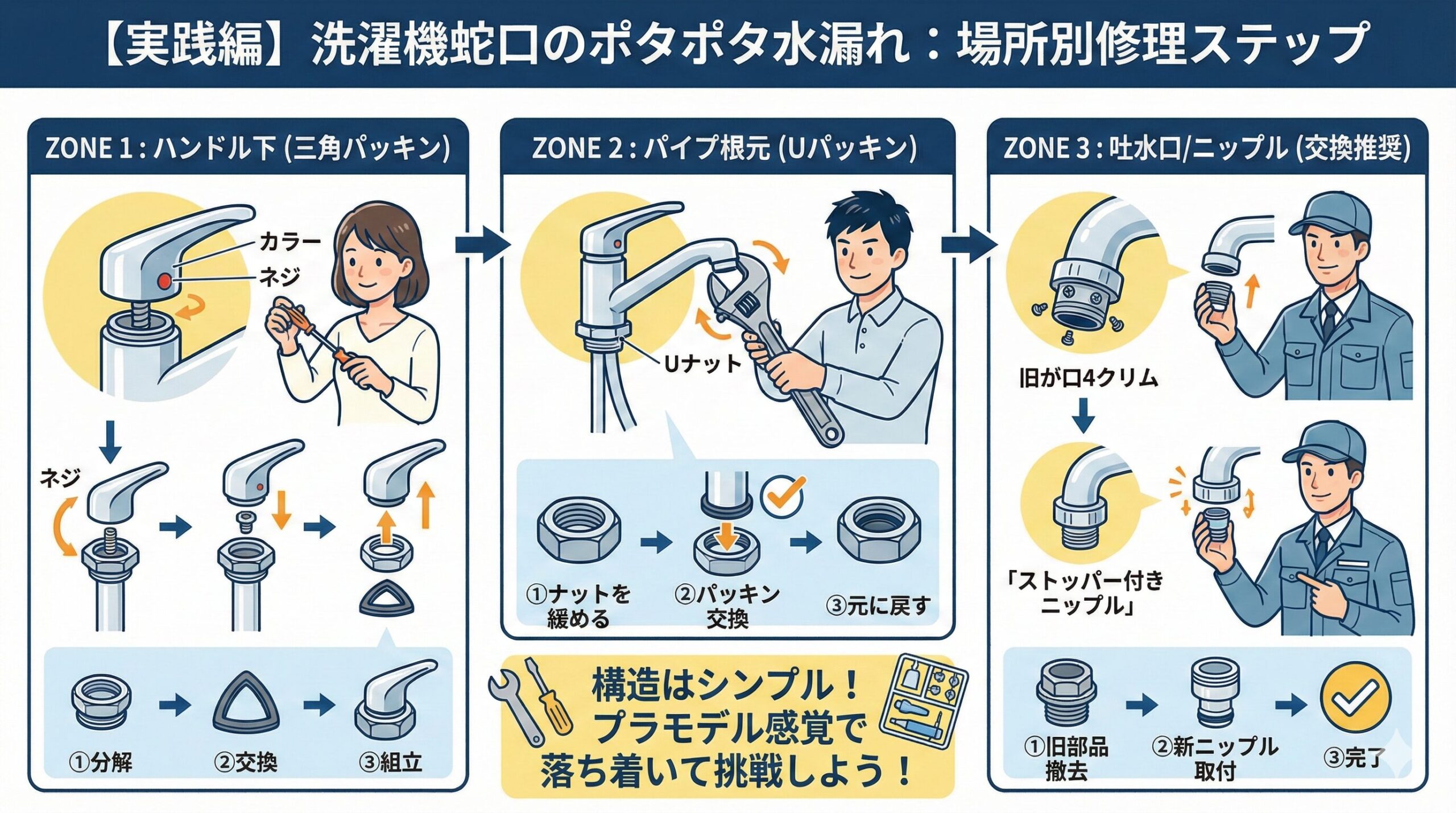 【実践編】洗濯機蛇口のポタポタ水漏れ：場所別修理ステップ

ZONE 1：ハンドル下（三角パッキン）

カラー
ネジ

ネジ

①分解
②交換
③組立

ZONE 2：パイプ根元（Uパッキン）

Uナット

①ナットを緩める
②パッキン交換
③元に戻す

構造はシンプル！
プラモデル感覚で
落ち着いて挑戦しよう！

ZONE 3：吐水口/ニップル（交換推奨）

旧が口4クリム

「ストッパー付きニップル」

①旧部品撤去
②新ニップル取付
③完了