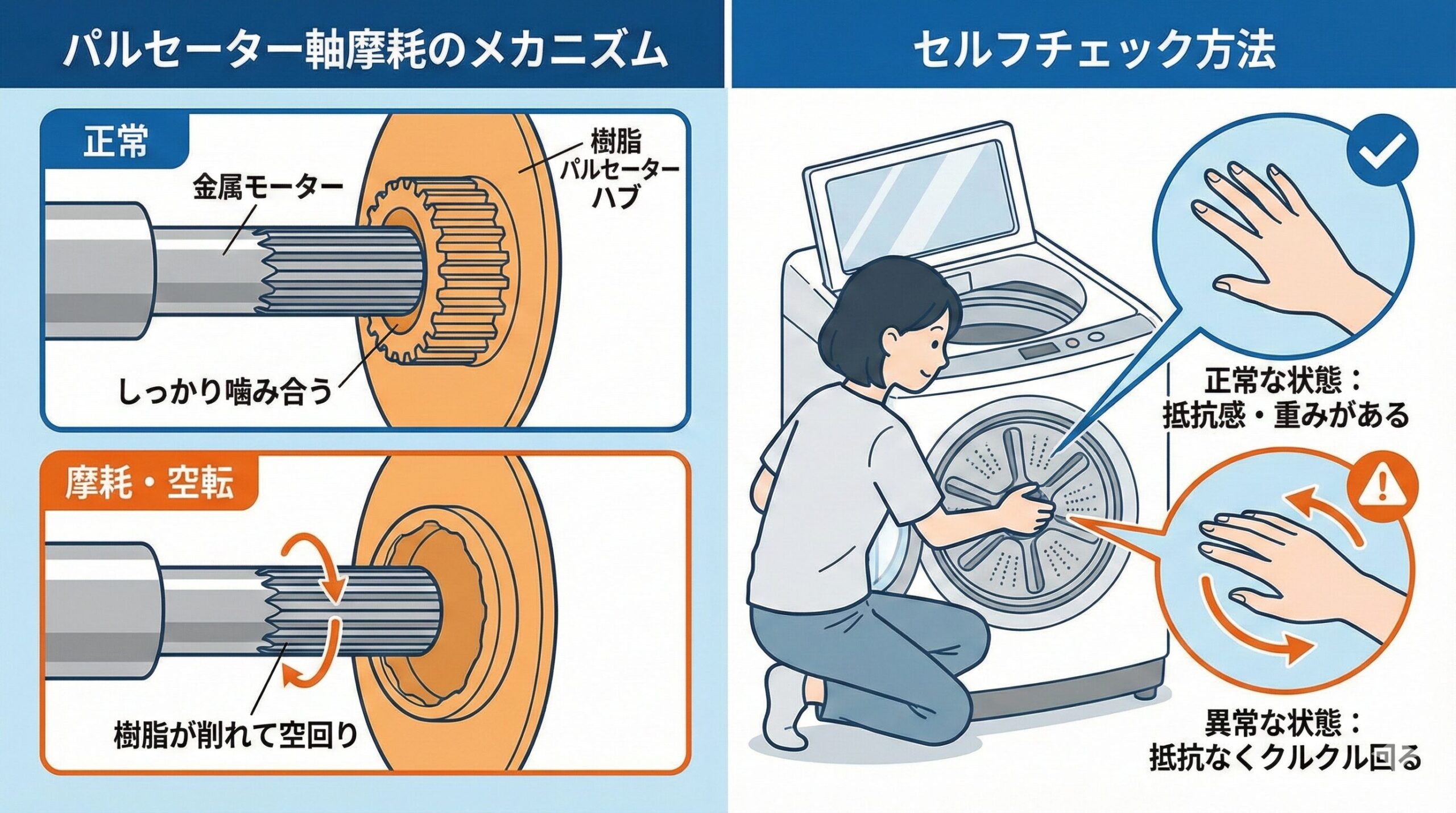 パルセーター軸摩耗のメカニズム

正常

金属モーター

樹脂パルセーターハブ

しっかり噛み合う

摩耗・空転

樹脂が削れて空回り

セルフチェック方法

正常な状態：
抵抗感・重みがある

異常な状態：
抵抗なくクルクル回る