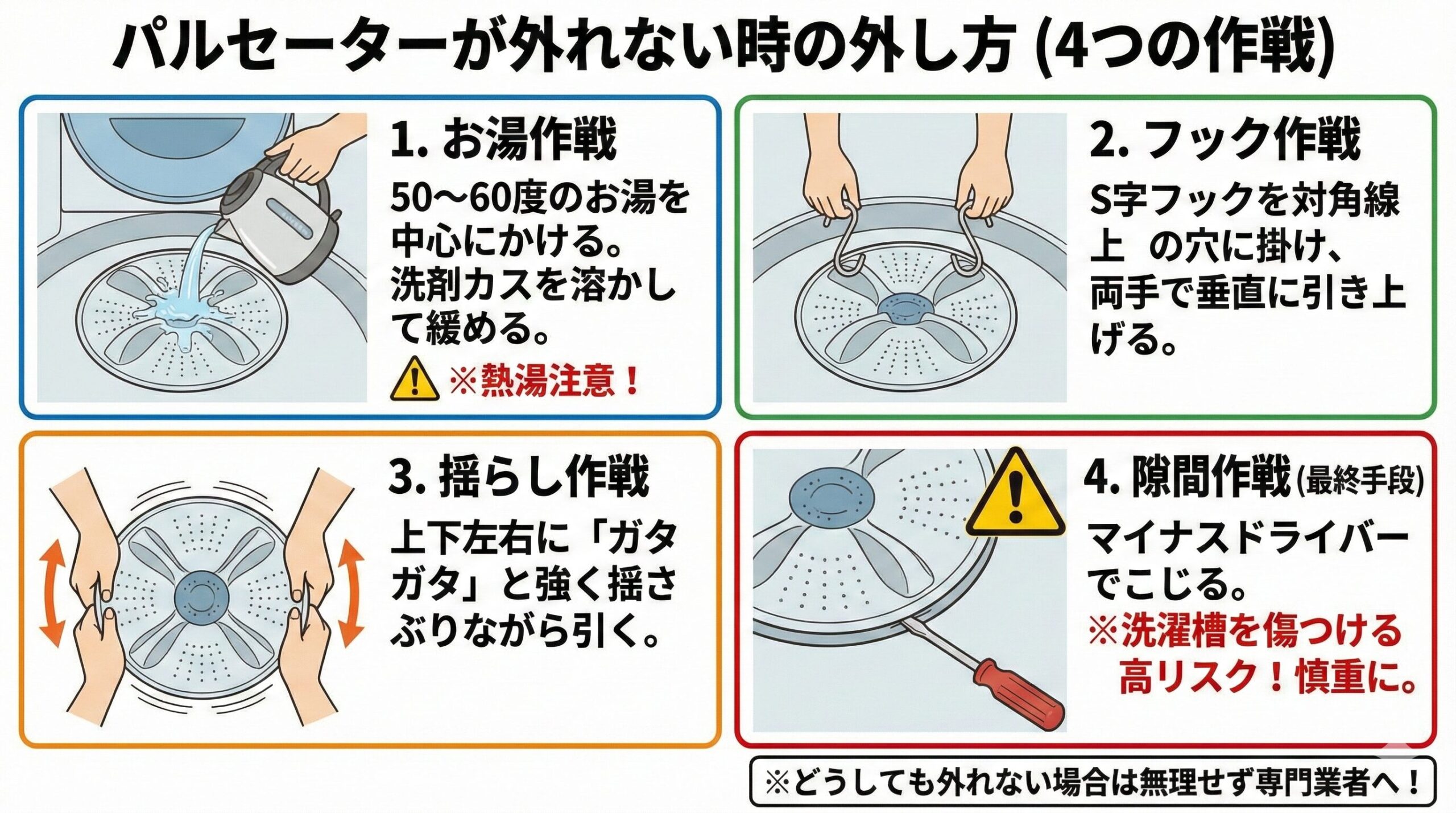 パルセーターが外れない時の外し方 (4つの作戦)

1. お湯作戦

50〜60度のお湯を中心にかける。洗剤カスを溶かして緩める。

※熱湯注意！

2. フック作戦

S字フックを対角線上　の穴に掛け、両手で垂直に引き上げる。

3. 揺らし作戦

上下左右に「ガタガタ」と強く揺さぶりながら引く。

4. 隙間作戦(最終手段)

マイナスドライバーでこじる。

※洗濯槽を傷つける高リスク！慎重に。

※どうしても外れない場合は無理せず専門業者へ！