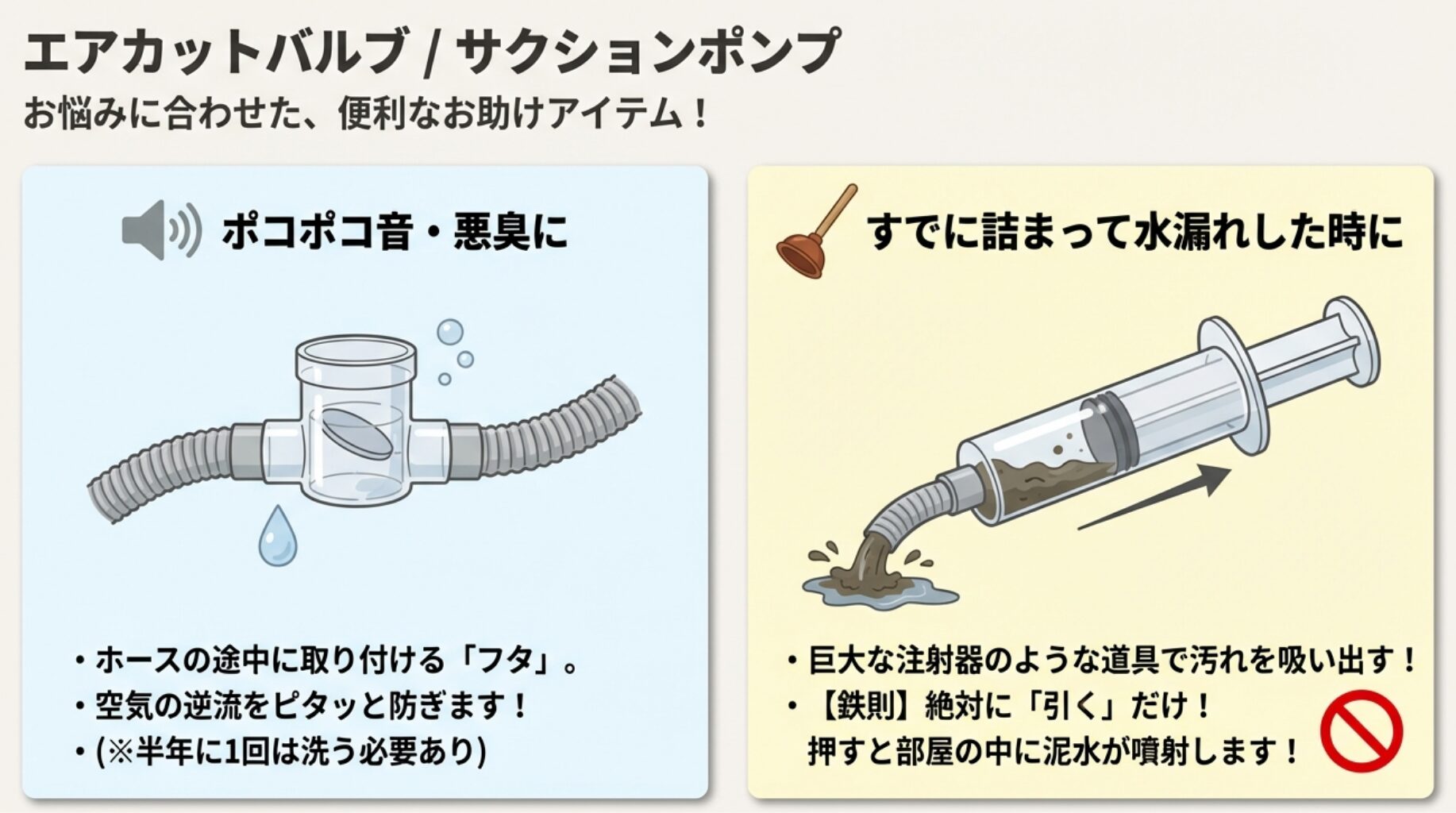 エアカットバルブ / サクションポンプ
お悩みに合わせた、便利なお助けアイテム！

ポコポコ音・悪臭に

・ホースの途中に取り付ける「フタ」。
・空気の逆流をピタッと防ぎます！
・(※半年に1回は洗う必要あり)

すでに詰まって水漏れした時に

・巨大な注射器のような道具で汚れを吸い出す！
・【鉄則】絶対に「引く」だけ！
押すと部屋の中に泥水が噴射します！