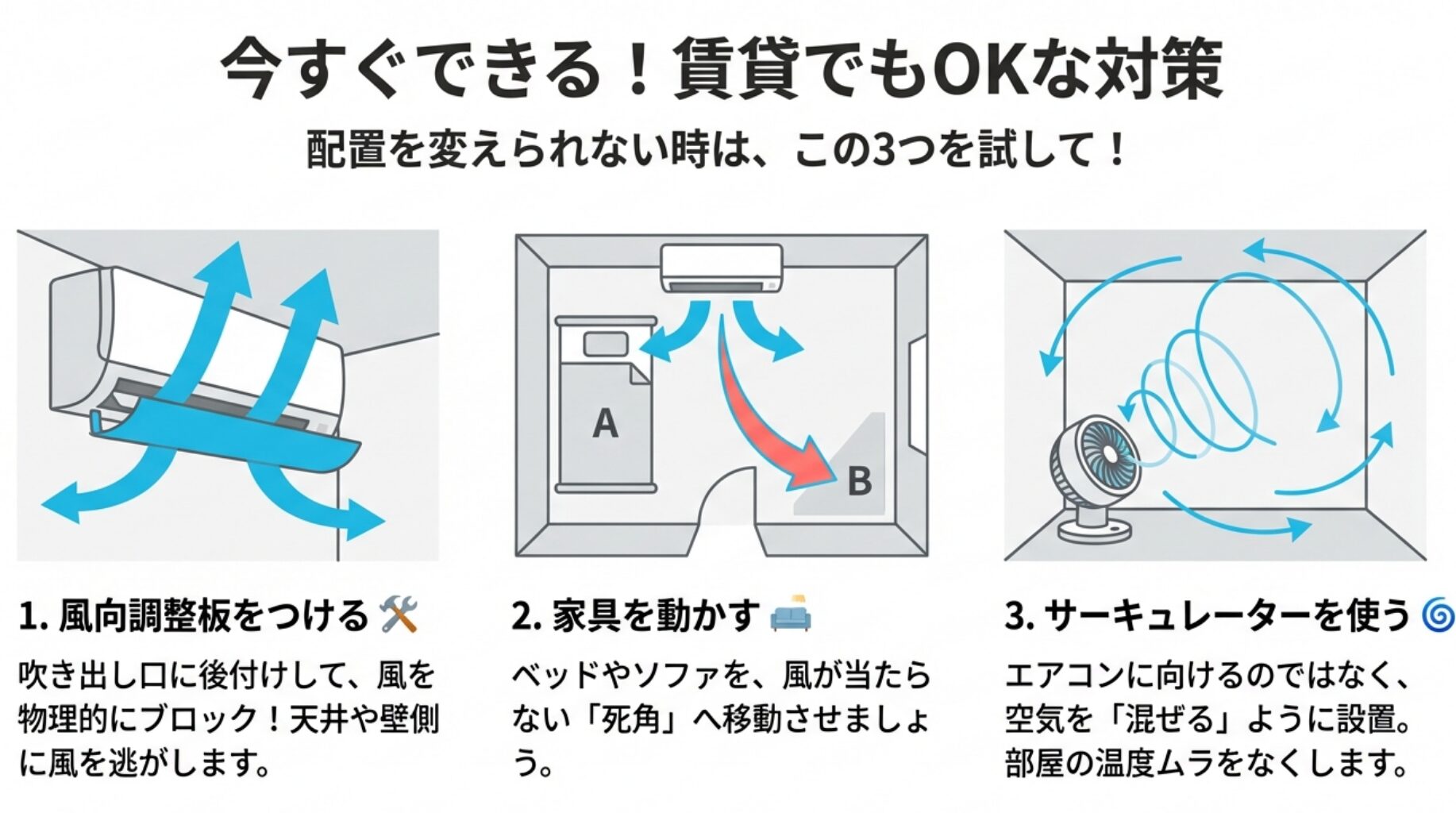 今すぐできる！賃貸でもOKな対策

配置を変えられない時は、この3つを試して！

A

B

1. 風向調整板をつける 🛠️

吹き出し口に後付けして、風を物理的にブロック！天井や壁側に風を逃がします。

2. 家具を動かす 🛋️

ベッドやソファを、風が当たらない「死角」へ移動させましょう。

3. サーキュレーターを使う 🌀

エアコンに向けるのではなく、空気を「混ぜる」ように設置。部屋の温度ムラをなくします。