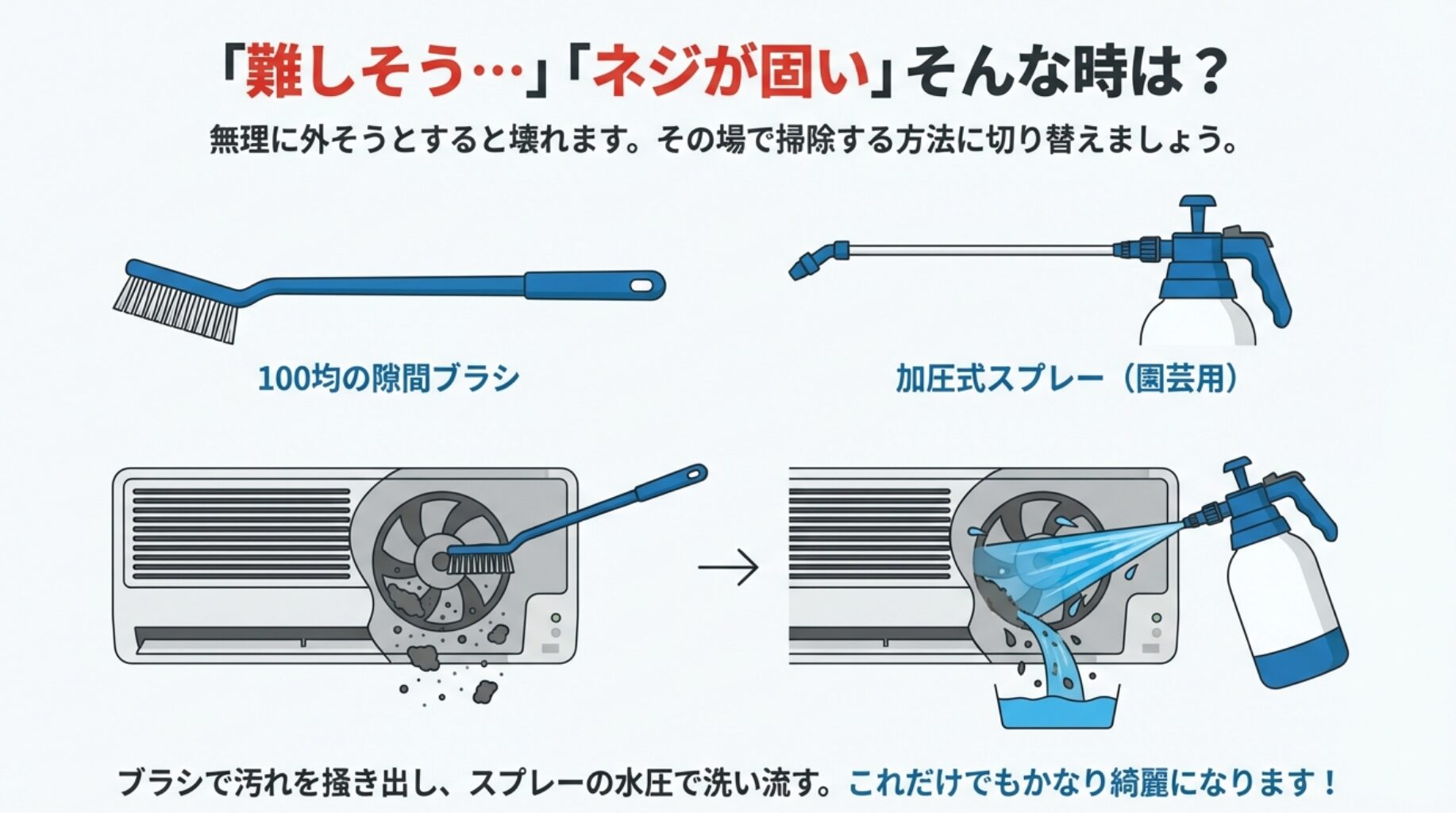 「難しそう…」「ネジが固い」そんな時は？

無理に外そうとすると壊れます。その場で掃除する方法に切り替えましょう。

100均の隙間ブラシ

加圧式スプレー（園芸用）

ブラシで汚れを掻き出し、スプレーの水圧で洗い流す。これだけでもかなり綺麗になります！