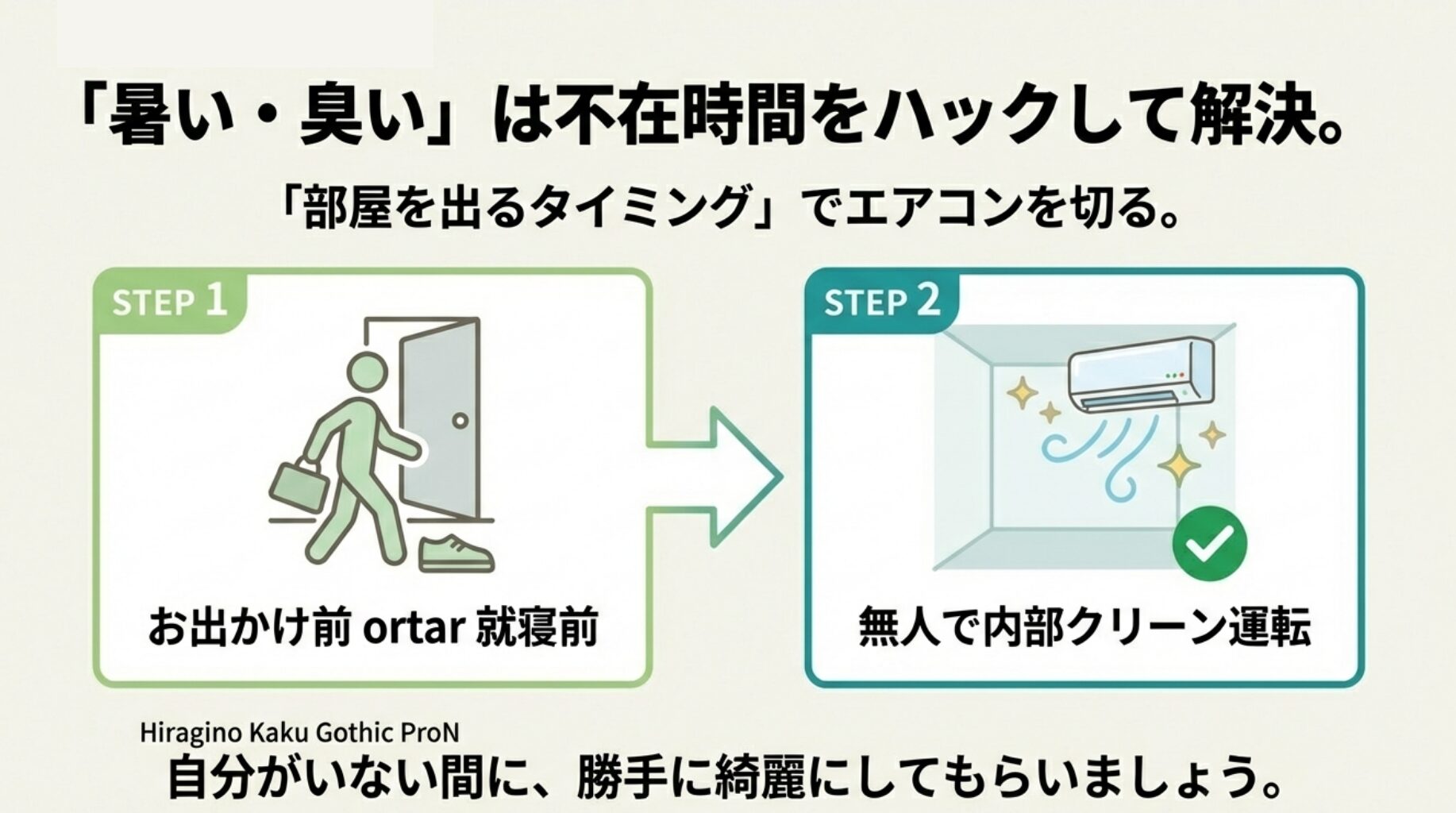 「暑い・臭い」は不在時間をハックして解決。

「部屋を出るタイミング」でエアコンを切る。

STEP 1

お出かけ前 ortar 就寝前

STEP 2

無人で内部クリーン運転

Hiragino Kaku Gothic ProN

自分がいない間に、勝手に綺麗にしてもらいましょう。