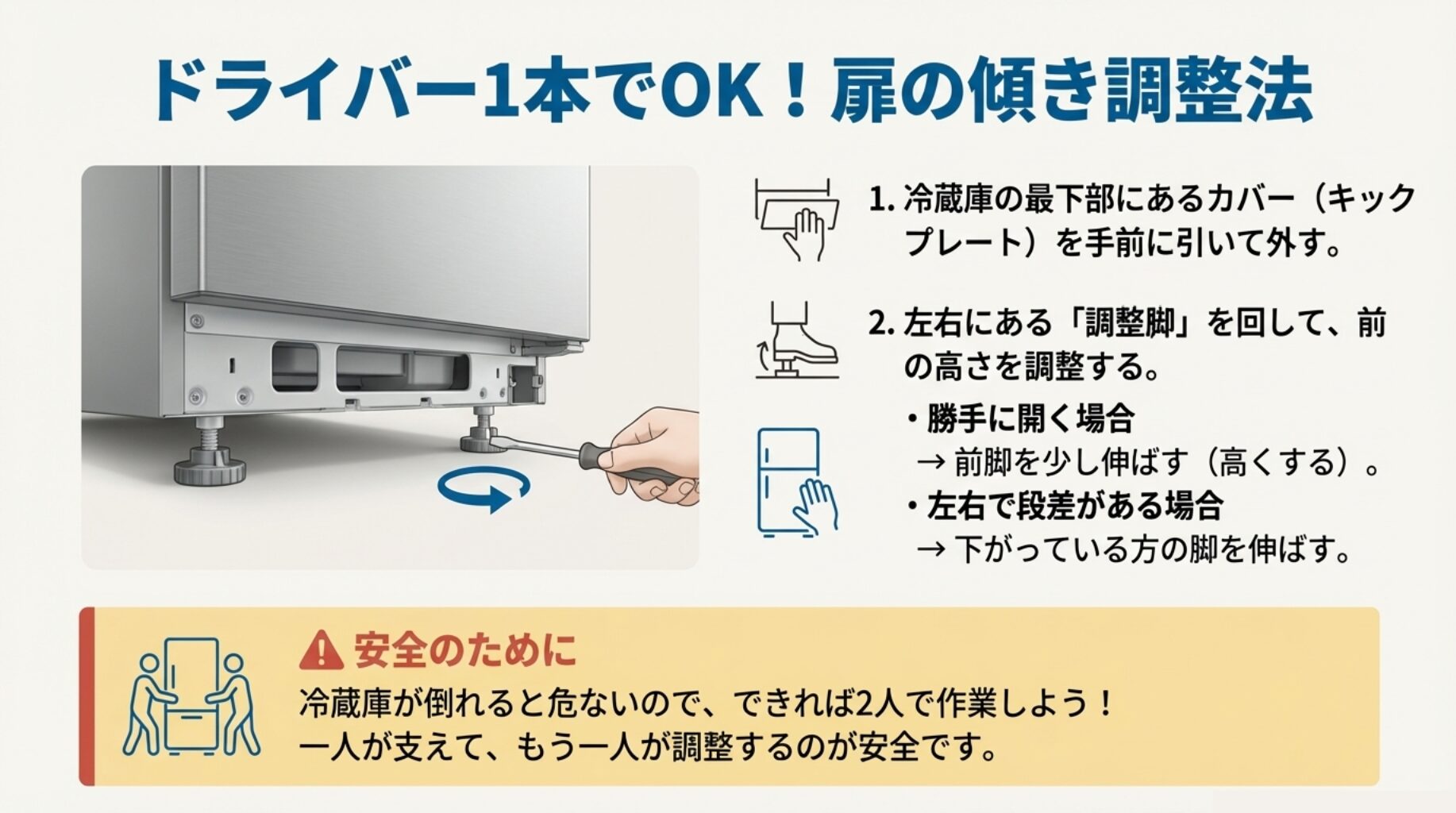 ドライバー1本でOK！扉の傾き調整法

1. 冷蔵庫の最下部にあるカバー（キックプレート）を手前に引いて外す。

2. 左右にある「調整脚」を回して、前の高さを調整する。

・勝手に開く場合
→ 前脚を少し伸ばす（高くする）。
・左右で段差がある場合
→ 下がっている方の脚を伸ばす。

安全のために
冷蔵庫が倒れると危ないので、できれば2人で作業しよう！
一人が支えて、もう一人が調整するのが安全です。