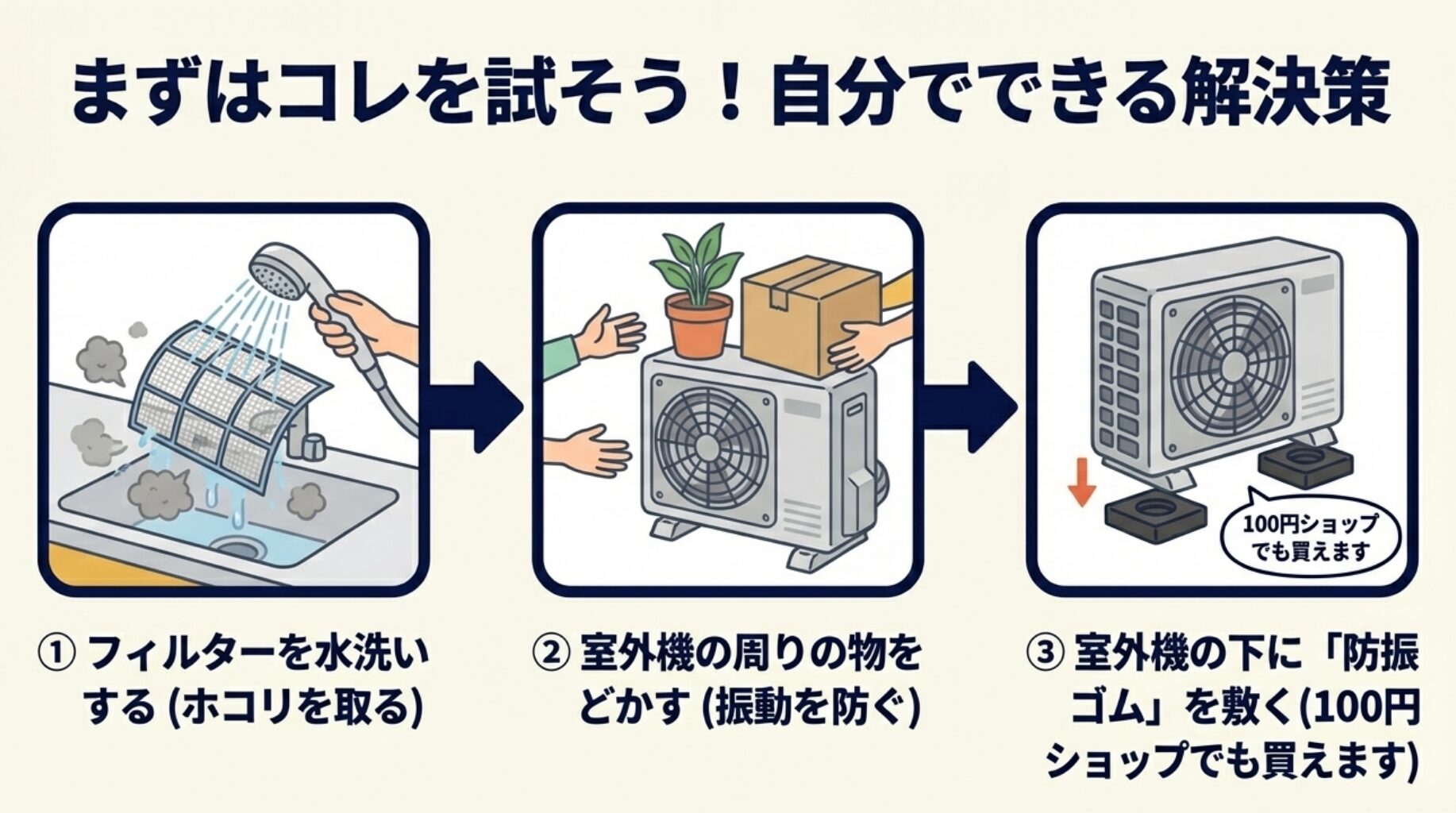 まずはコレを試そう！自分でできる解決策

100円ショップでも買えます

① フィルターを水洗いする (ホコリを取る)

② 室外機の周りの物をどかす (振動を防ぐ)

③ 室外機の下に「防振ゴム」を敷く(100円ショップでも買えます)