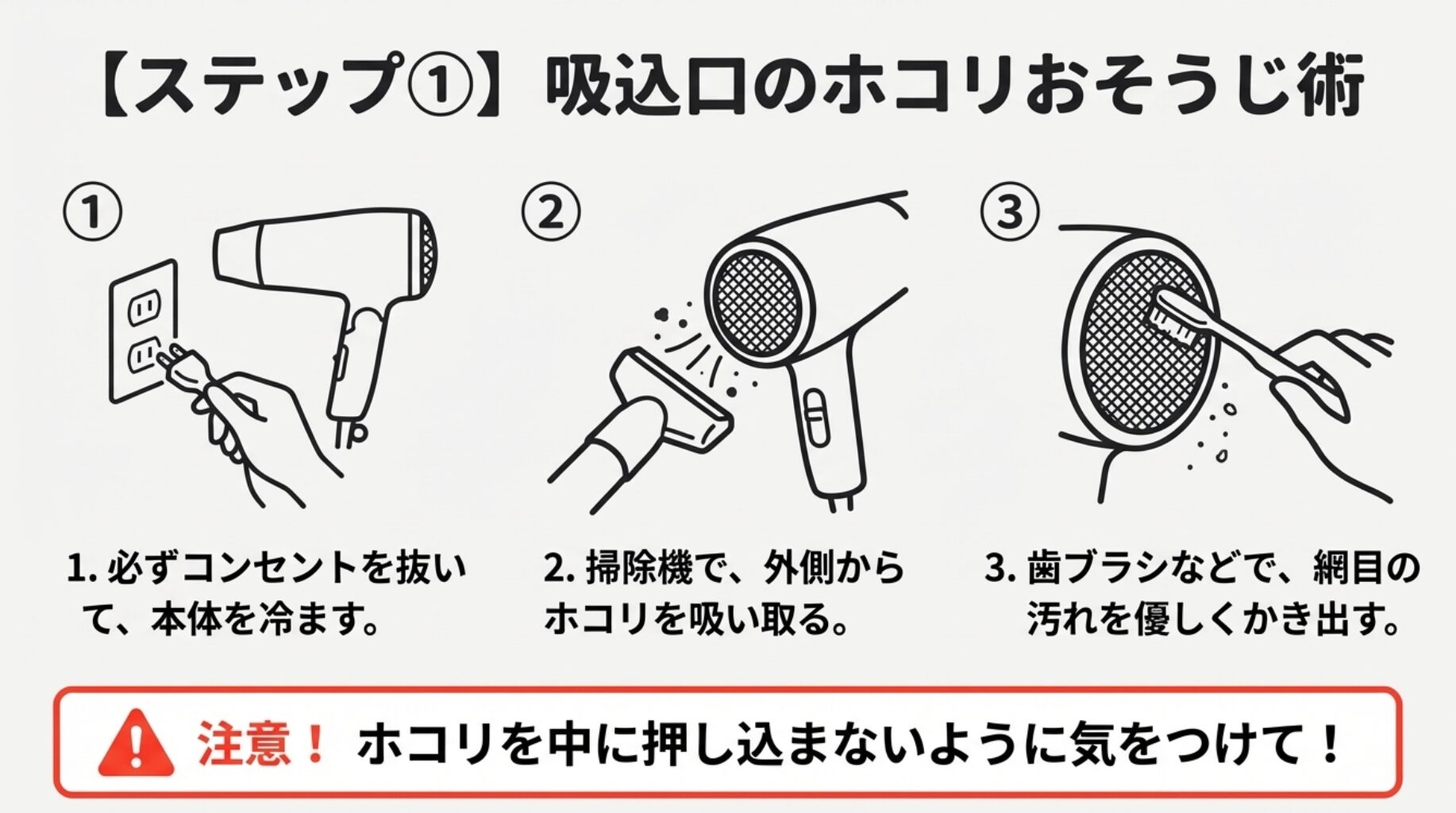 【ステップ①】吸込口のホコリおそうじ術

①

②

③

1. 必ずコンセントを抜いて、本体を冷ます。

2. 掃除機で、外側からホコリを吸い取る。

3. 歯ブラシなどで、網目の汚れを優しくかき出す。

注意！ ホコリを中に押し込まないように気をつけて！