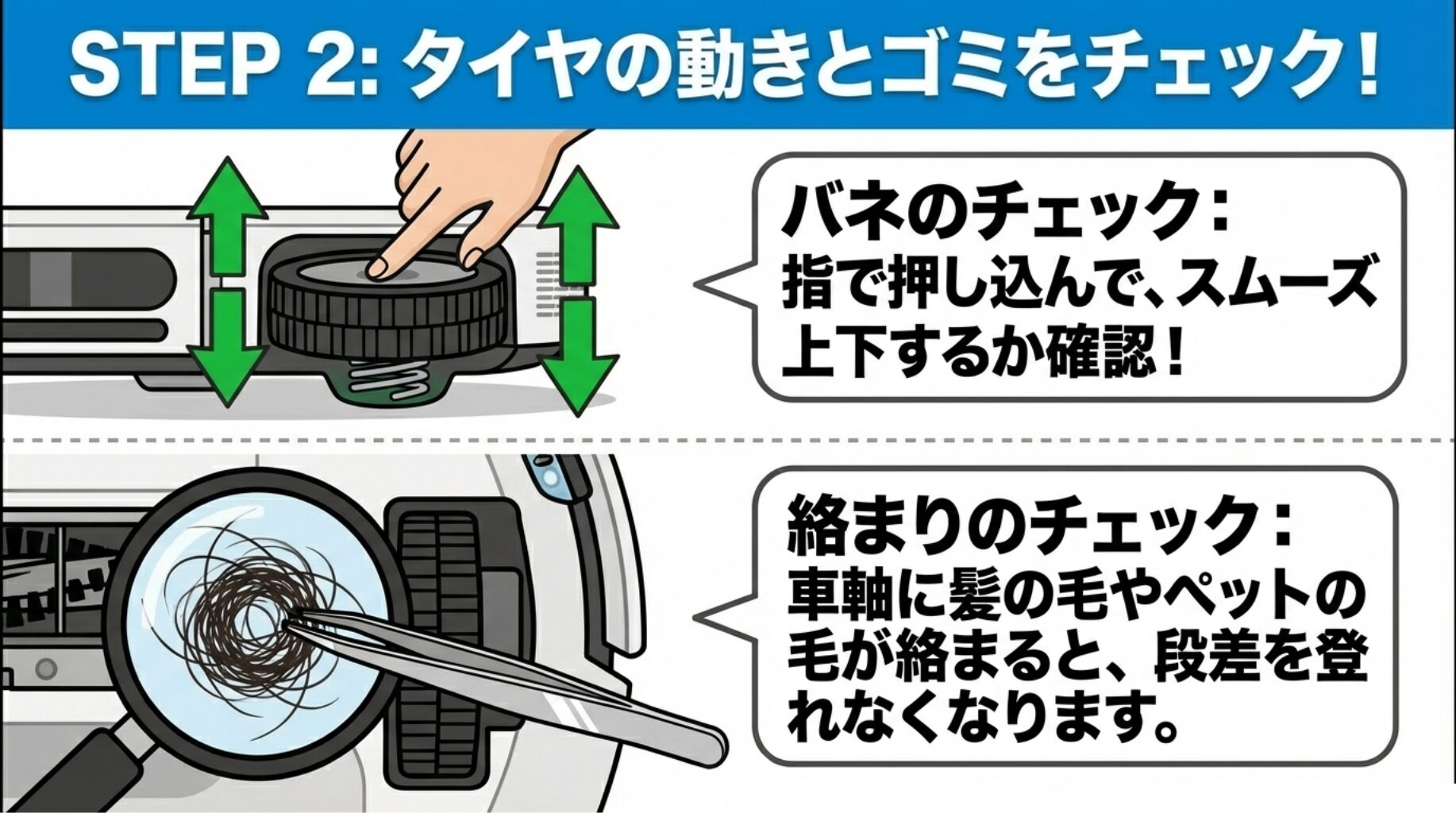 STEP 2: タイヤの動きとゴミをチェック!

バネのチェック：
指で押し込んで、スムーズ上下するか確認！

絡まりのチェック：
車軸に髪の毛やペットの毛が絡まると、段差を登れなくなります。