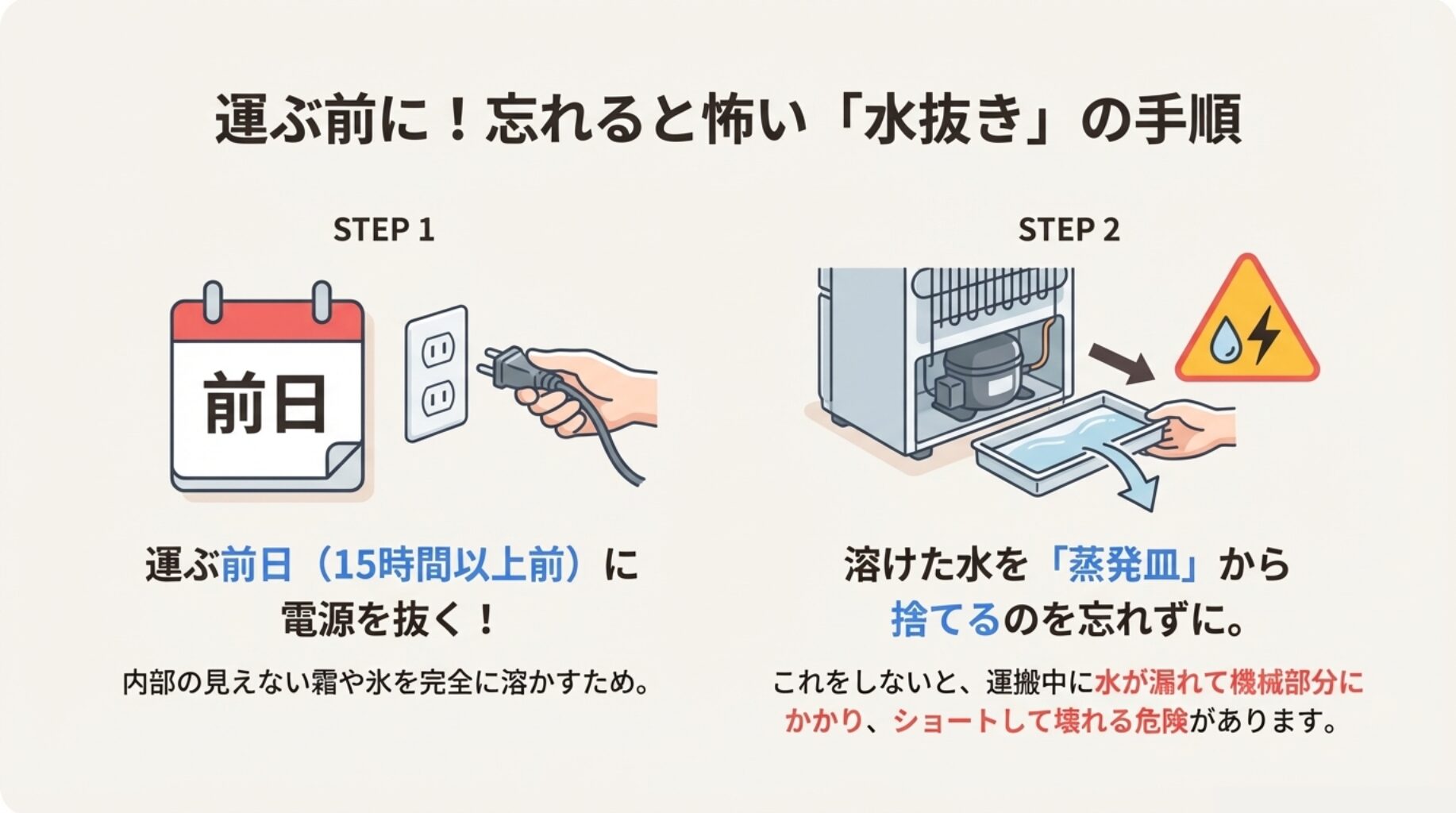 運ぶ前に！忘れると怖い「水抜き」の手順

STEP 1

前日

運ぶ前日（15時間以上前）に電源を抜く！

内部の見えない霜や氷を完全に溶かすため。

STEP 2

溶けた水を「蒸発皿」から捨てるのを忘れずに。

これをしないと、運搬中に水が漏れて機械部分にかかり、ショートして壊れる危険があります。