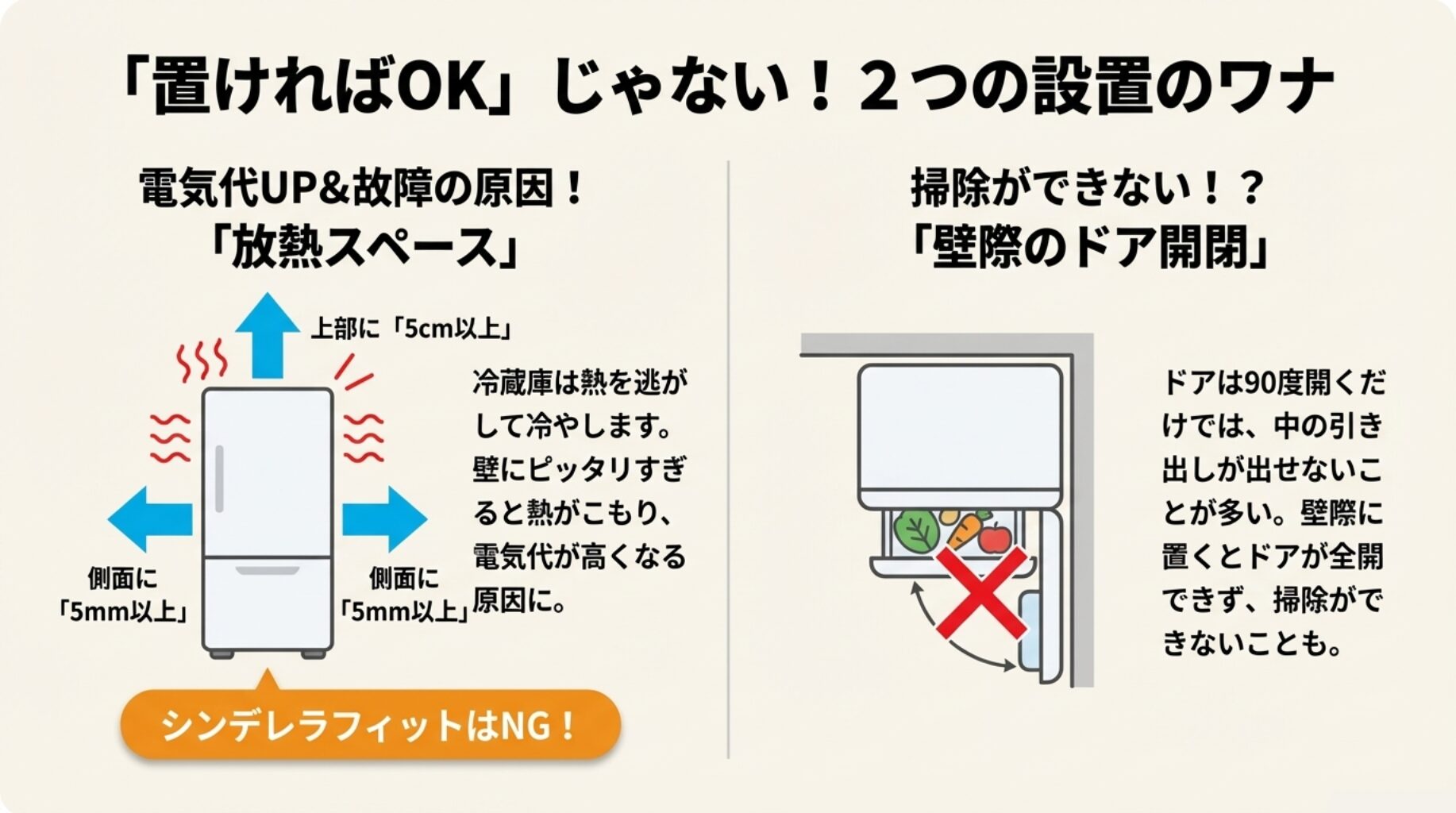 「置ければOK」じゃない！２つの設置のワナ

電気代UP&故障の原因！
「放熱スペース」

上部に「5cm以上」

側面に「5mm以上」

側面に「5mm以上」

冷蔵庫は熱を逃がして冷やします。壁にピッタリすぎると熱がこもり、電気代が高くなる原因に。

シンデレラフィットはNG！

掃除ができない！？
「壁際のドア開閉」

ドアは90度開くだけでは、中の引き出しが出せないことが多い。壁際に置くとドアが全開できず、掃除ができないことも。