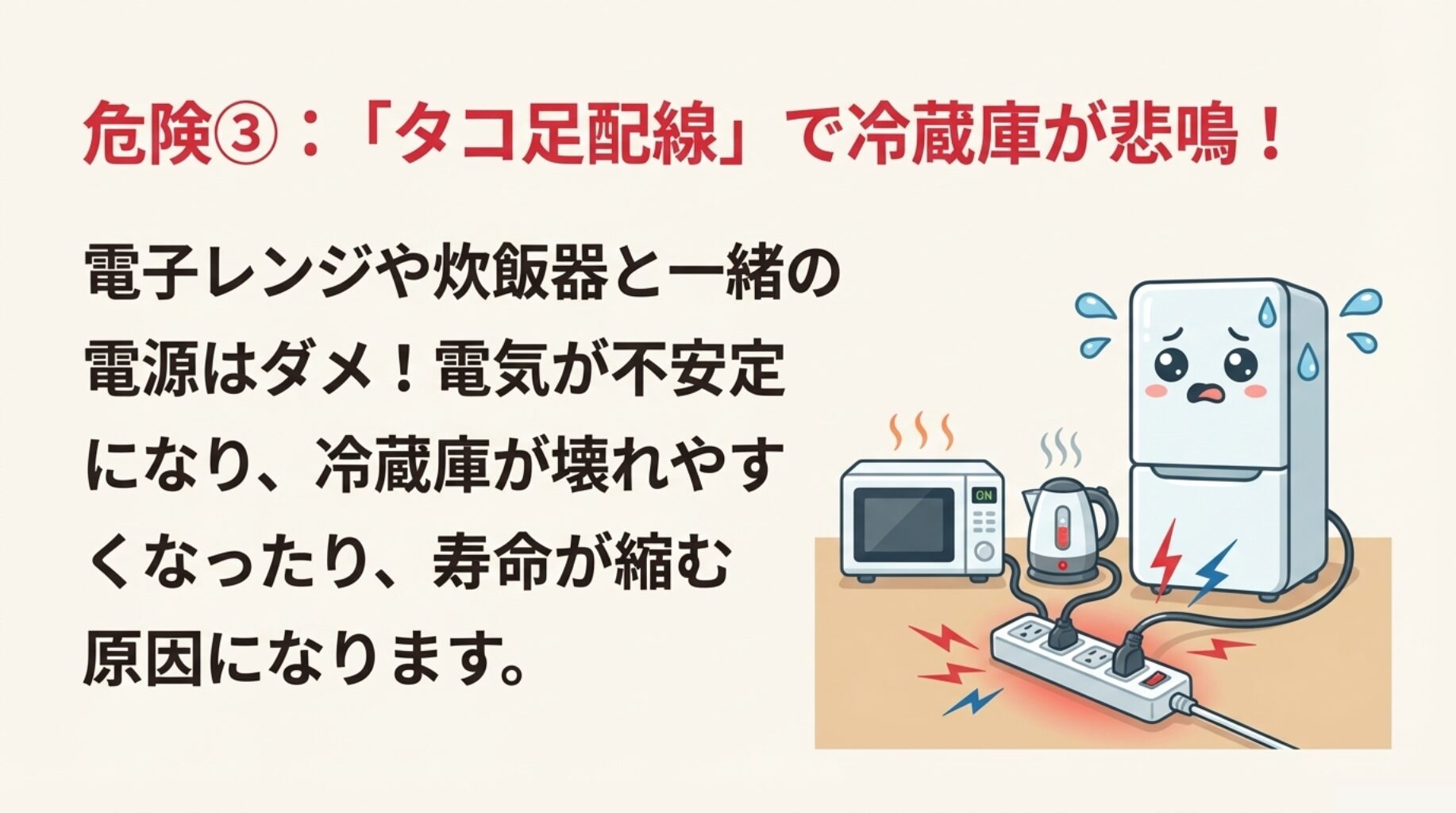 危険③：「タコ足配線」で冷蔵庫が悲鳴！

電子レンジや炊飯器と一緒の電源はダメ！電気が不安定になり、冷蔵庫が壊れやすくなったり、寿命が縮む原因になります。

ON