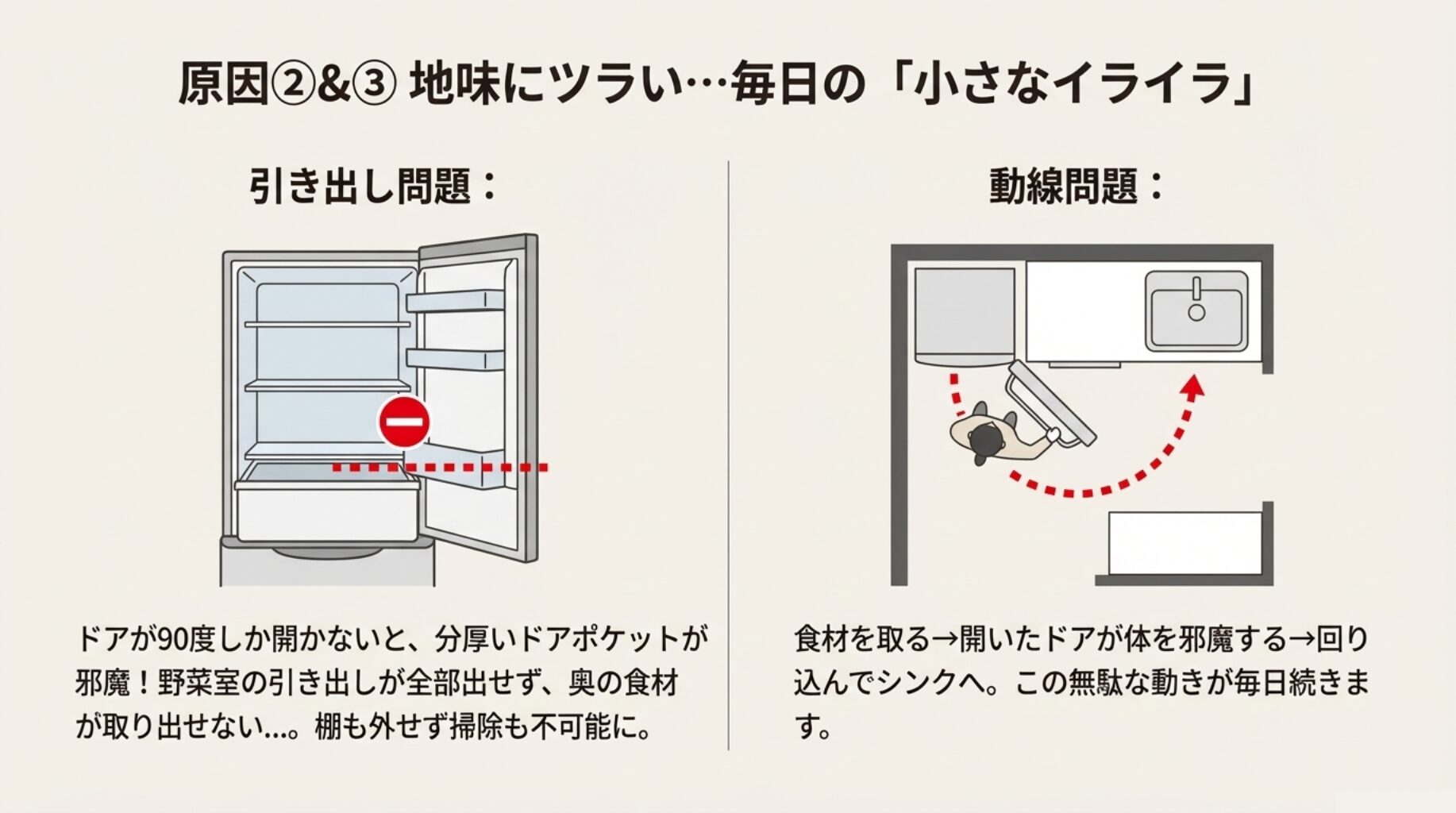 原因②&③ 地味にツラい…毎日の「小さなイライラ」

引き出し問題：

ドアが90度しか開かないと、分厚いドアポケットが邪魔！野菜室の引き出しが全部出せず、奥の食材が取り出せない…。棚も外せず掃除も不可能に。

動線問題：

食材を取る→開いたドアが体を邪魔する→回り込んでシンクへ。この無駄な動きが毎日続きます。