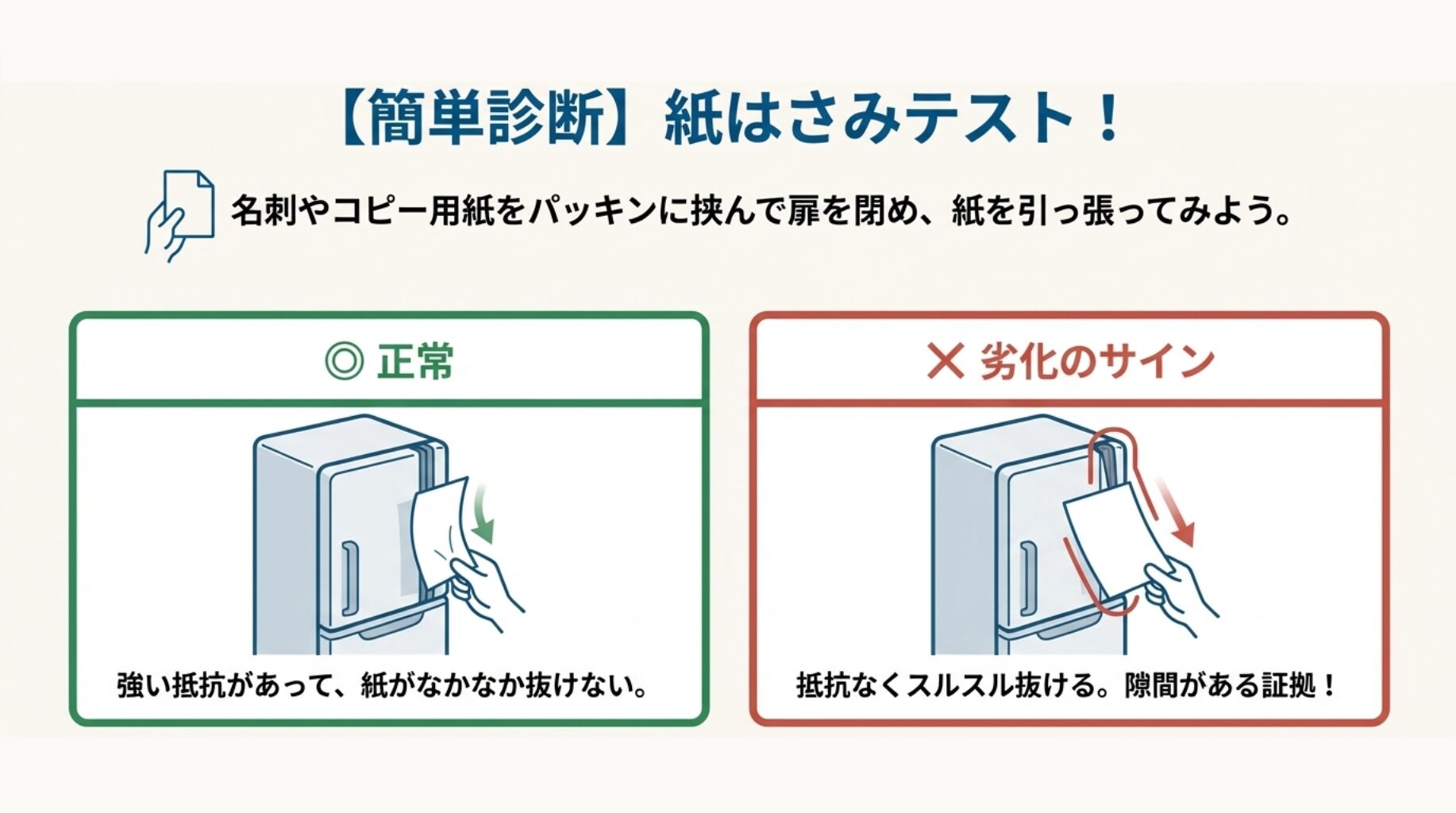 【簡単診断】紙はさみテスト！

名刺やコピー用紙をパッキンに挟んで扉を閉め、紙を引っ張ってみよう。

◎ 正常

強い抵抗があって、紙がなかなか抜けない。

✕ 劣化のサイン

抵抗なくスルスル抜ける。隙間がある証拠！