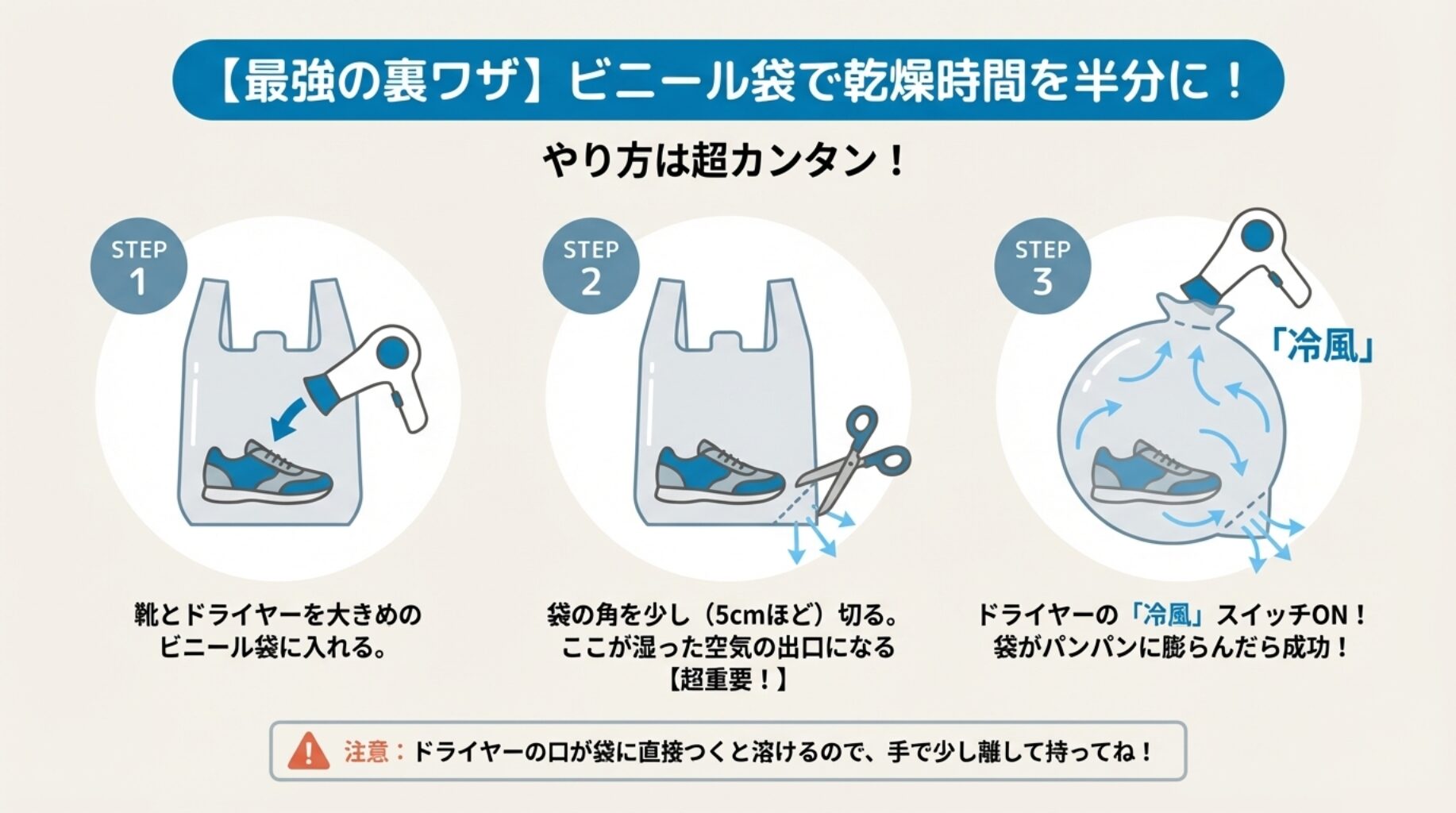 【最強の裏ワザ】ビニール袋で乾燥時間を半分に！

やり方は超カンタン！

STEP 1

靴とドライヤーを大きめのビニール袋に入れる。

STEP 2

袋の角を少し（5cmほど）切る。ここが湿った空気の出口になる【超重要！】

STEP 3

「冷風」

ドライヤーの「冷風」スイッチON！袋がパンパンに膨らんだら成功！

注意：ドライヤーの口が袋に直接つくと溶けるので、手で少し離して持ってね！