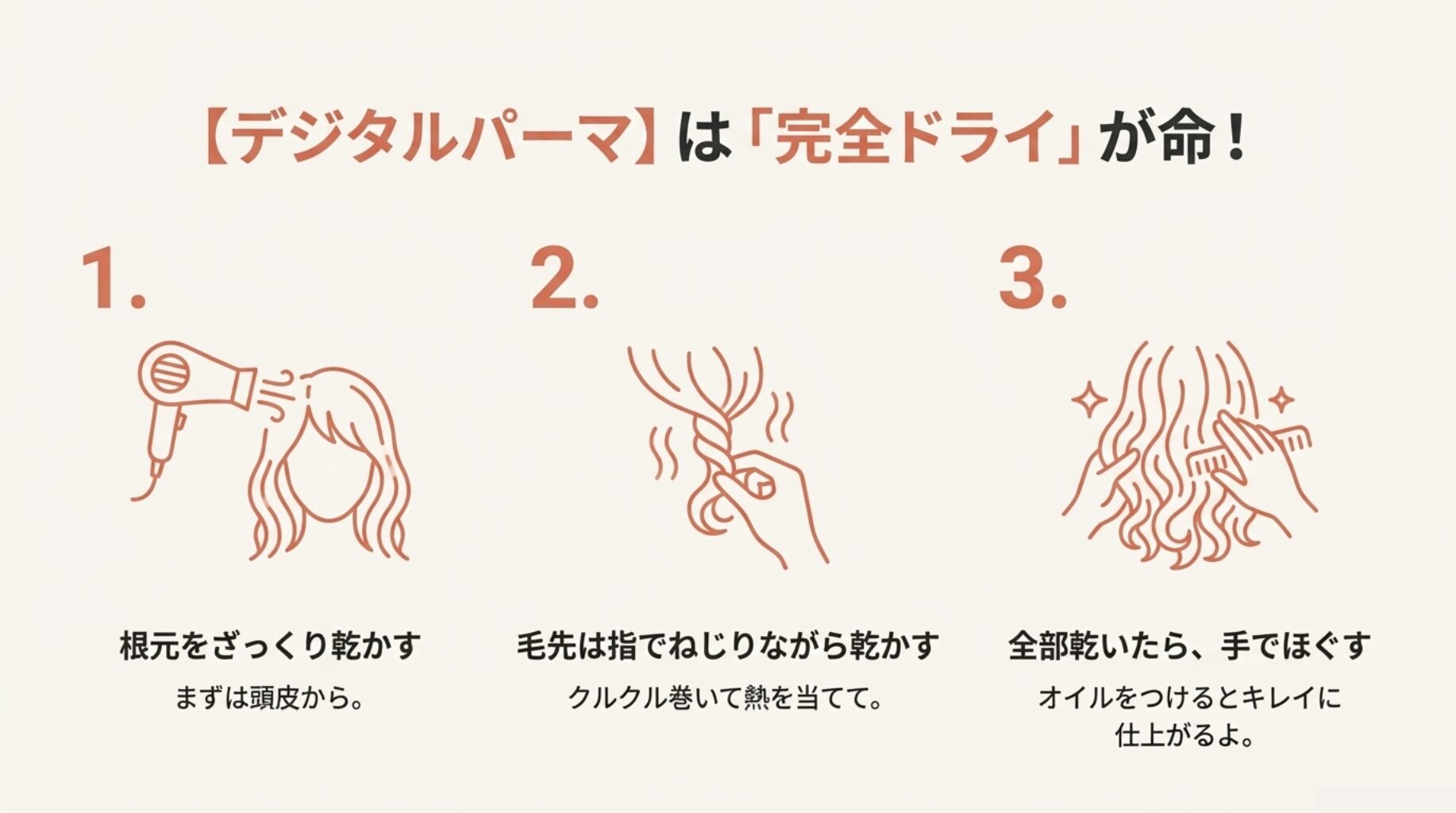 【デジタルパーマ】は「完全ドライ」が命！

1.

根元をざっくり乾かす

まずは頭皮から。

2.

毛先は指でねじりながら乾かす

クルクル巻いて熱を当てて。

3.

全部乾いたら、手でほぐす

オイルをつけるとキレイに仕上がるよ。