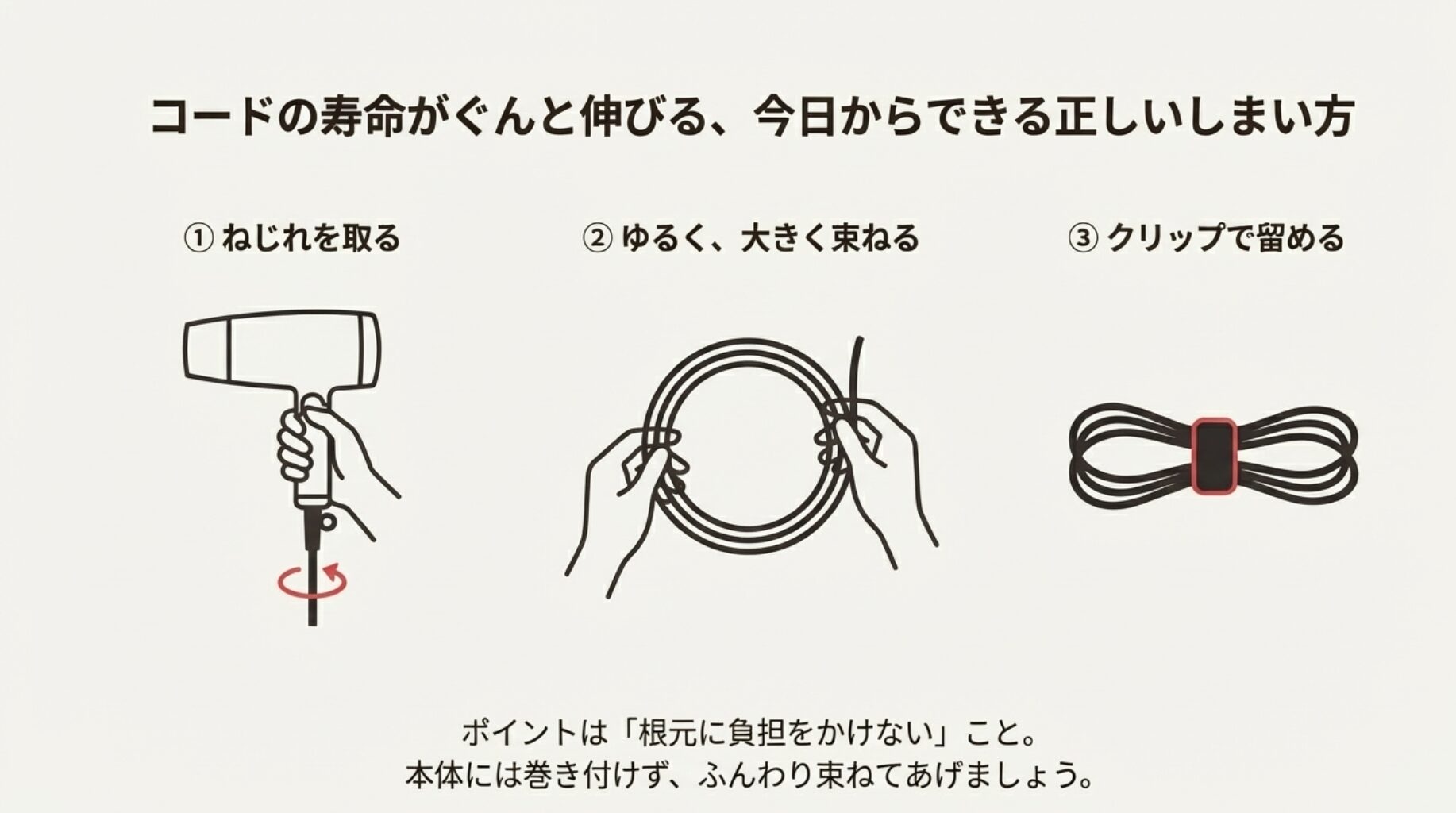 コードの寿命がぐんと伸びる、今日からできる正しいしまい方

① ねじれを取る

② ゆるく、大きく束ねる

③ クリップで留める

ポイントは「根元に負担をかけない」こと。
本体には巻き付けず、ふんわり束ねてあげましょう。