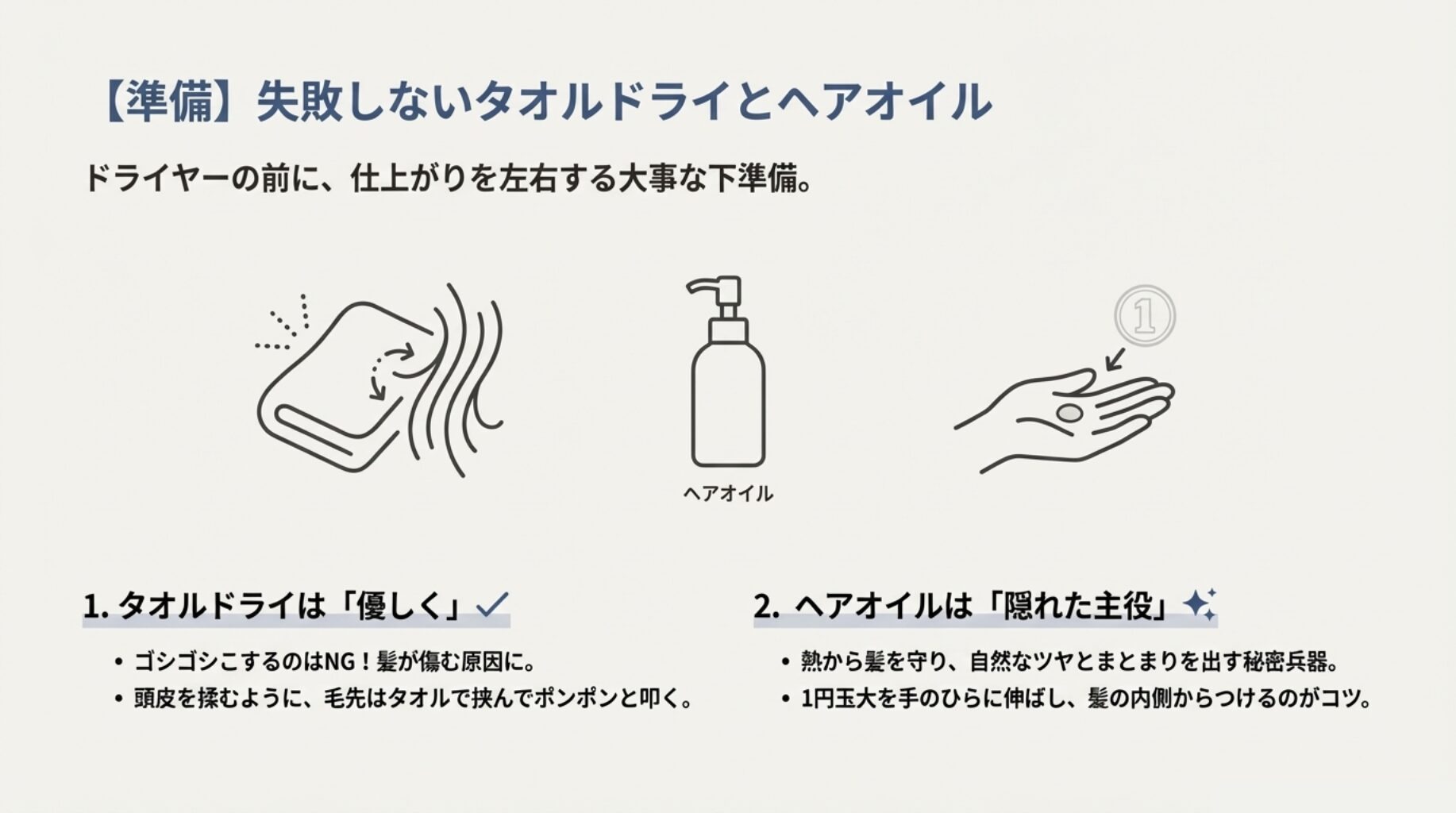 【準備】失敗しないタオルドライとヘアオイル

ドライヤーの前に、仕上がりを左右する大事な下準備。

ヘアオイル

①

1. タオルドライは「優しく」

• ゴシゴシこするのはNG！髪が傷む原因に。
• 頭皮を揉むように、毛先はタオルで挟んでポンポンと叩く。

2. ヘアオイルは「隠れた主役」

• 熱から髪を守り、自然なツヤとまとまりを出す秘密兵器。
• 1円玉大を手のひらに伸ばし、髪の内側からつけるのがコツ。