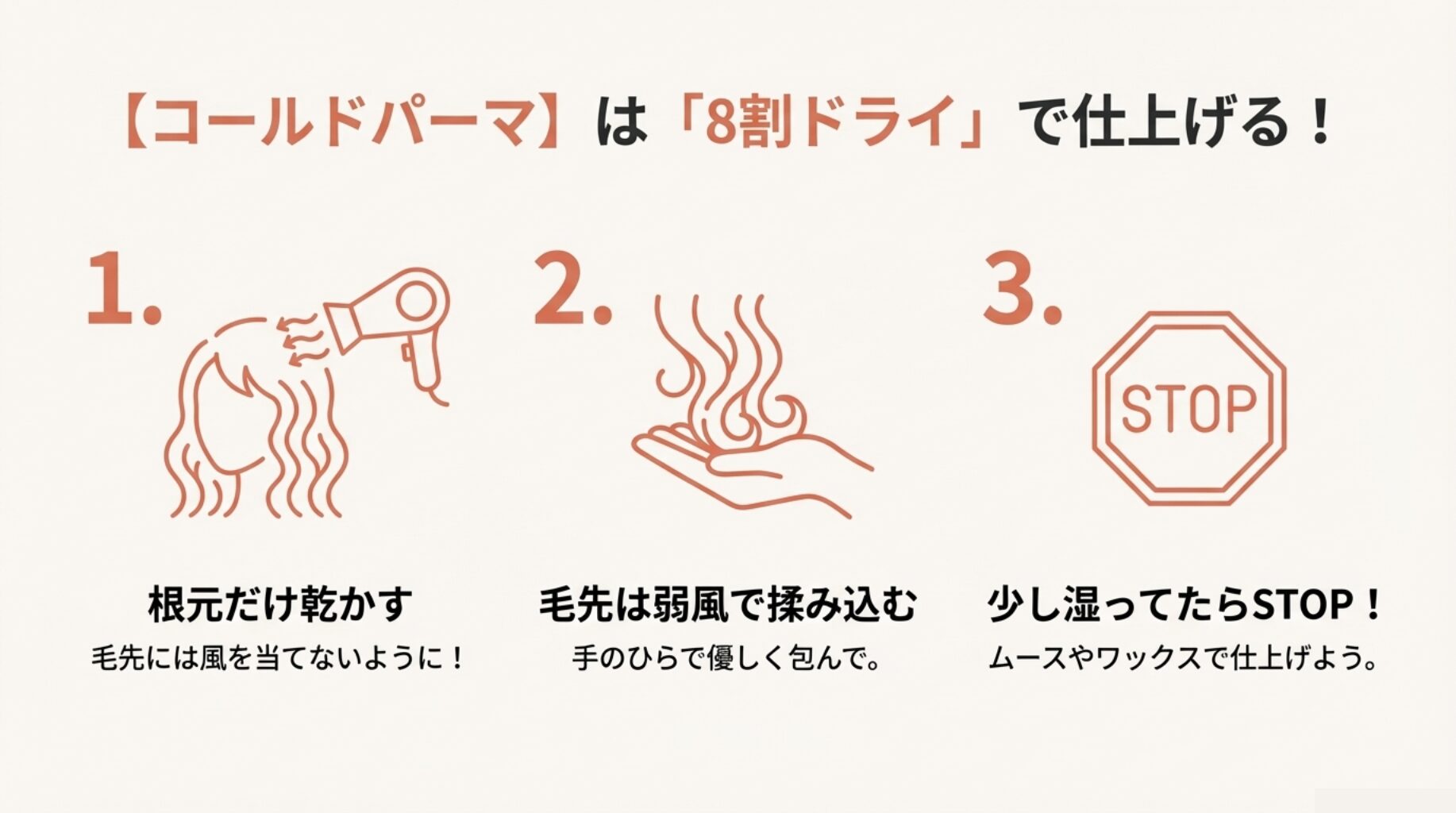 【コールドパーマ】は「8割ドライ」で仕上げる！

1.

根元だけ乾かす
毛先には風を当てないように！

2.

毛先は弱風で揉み込む
手のひらで優しく包んで。

3.

STOP

少し湿ってたらSTOP！
ムースやワックスで仕上げよう。