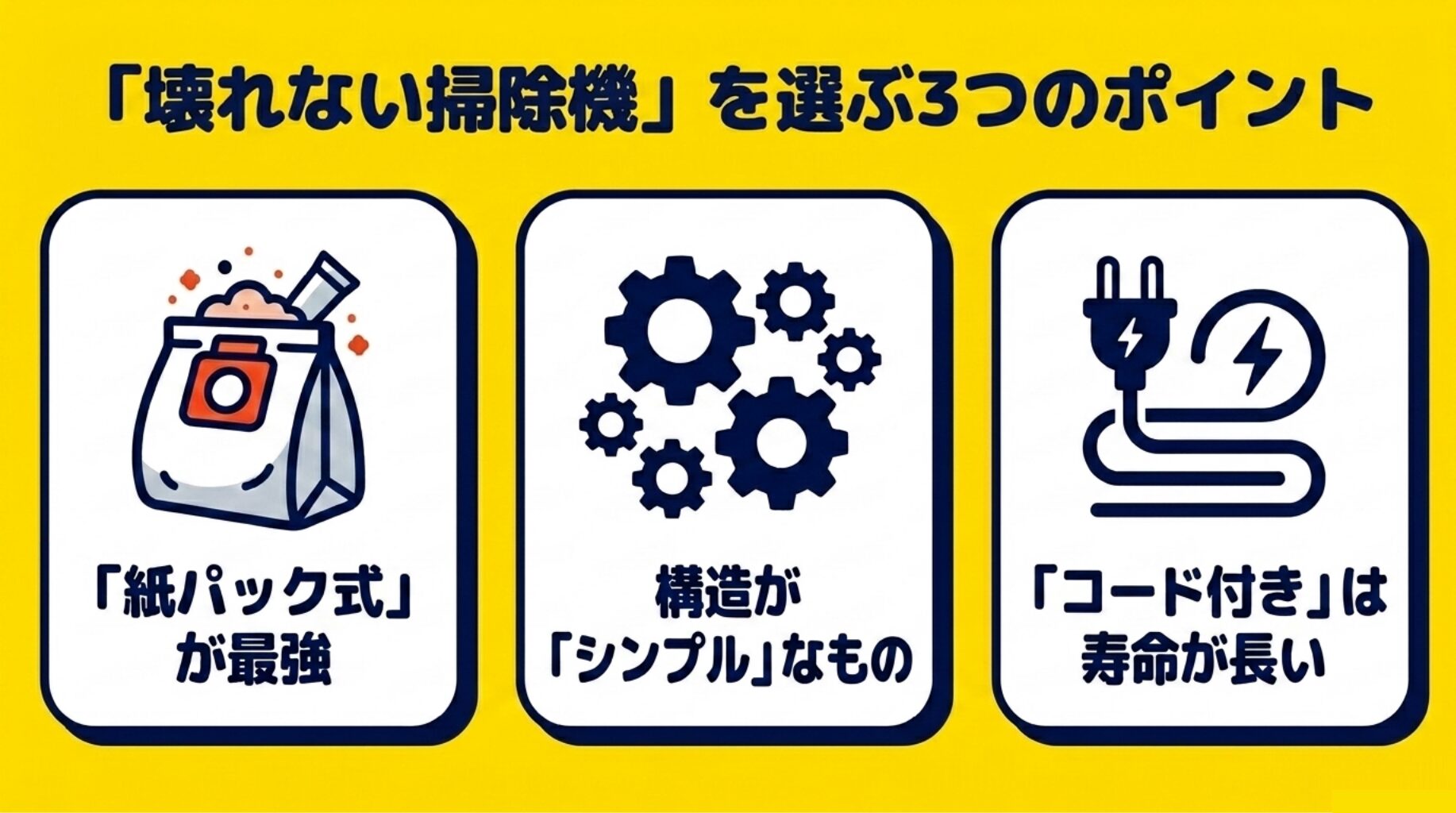 「壊れない掃除機」を選ぶ3つのポイント

「紙パック式」が最強

構造が「シンプル」なもの

「コード付き」は寿命が長い