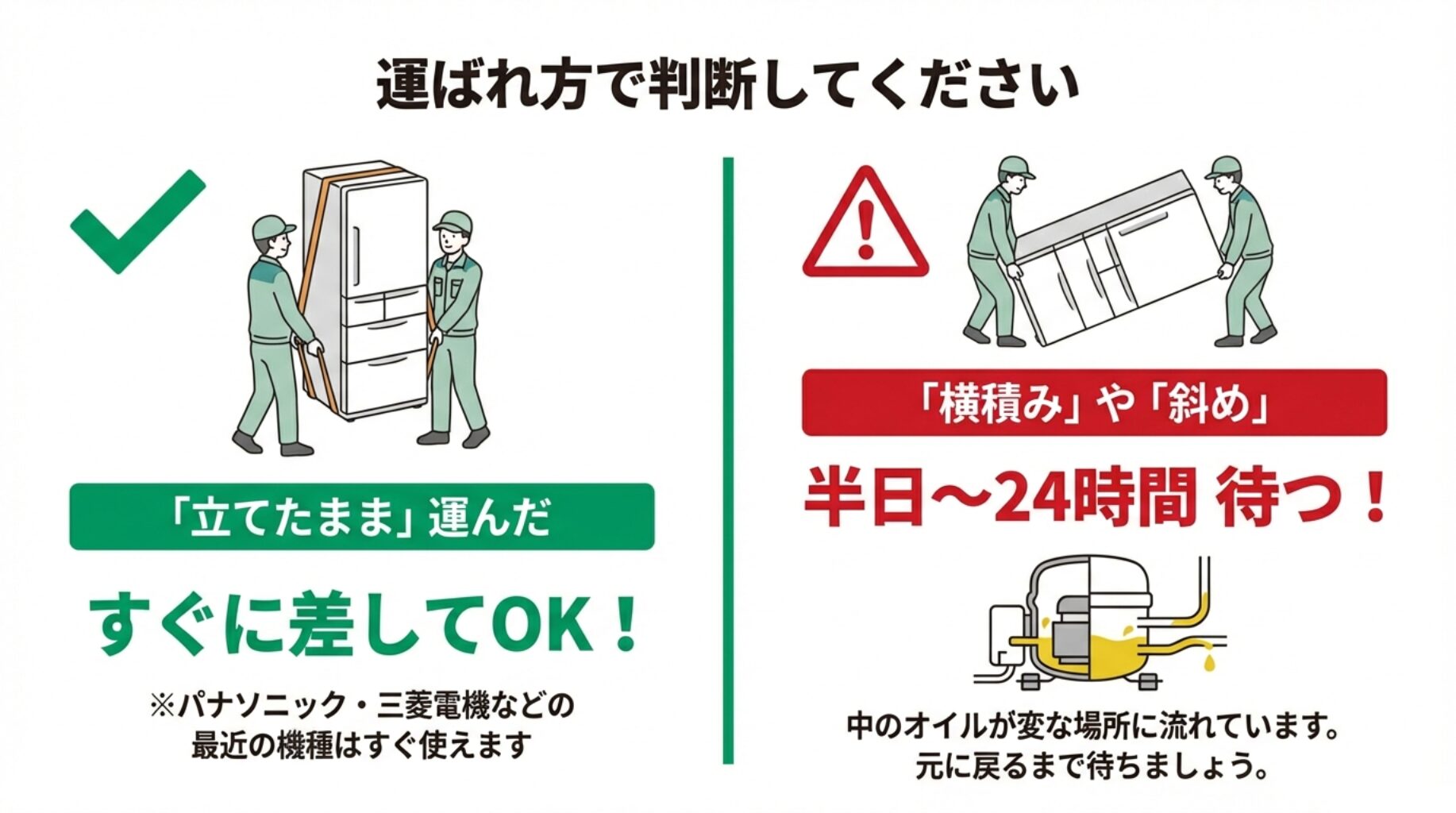 運ばれ方で判断してください

「立てたまま」運んだ

すぐに差してOK！

※パナソニック・三菱電機などの最近の機種はすぐ使えます

「横積み」や「斜め」

半日〜24時間 待つ！

中のオイルが変な場所に流れています。元に戻るまで待ちましょう。