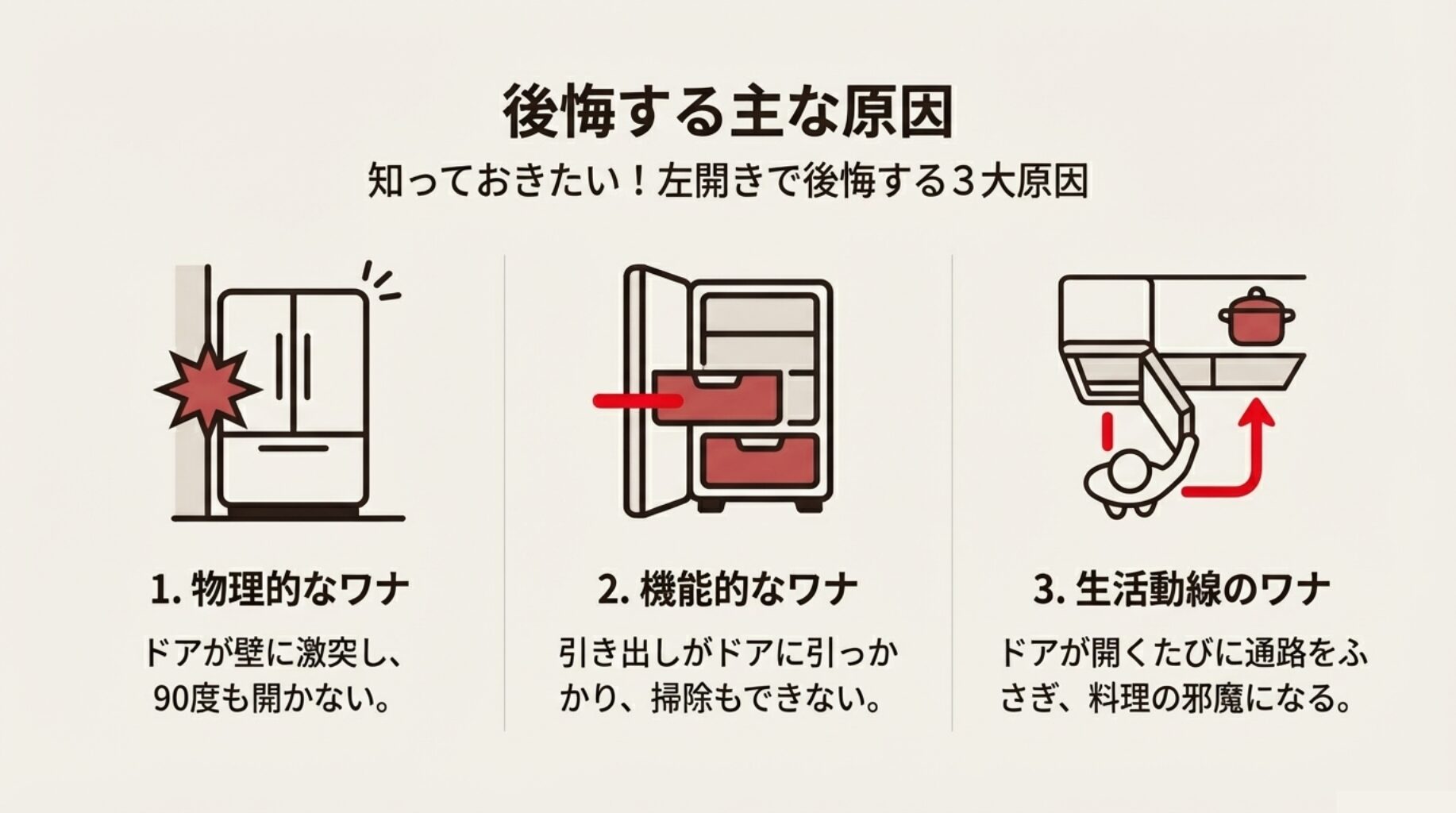 後悔する主な原因

知っておきたい！左開きで後悔する３大原因

1. 物理的なワナ

ドアが壁に激突し、90度も開かない。

2. 機能的なワナ

引き出しがドアに引っかかり、掃除もできない。

3. 生活動線のワナ

ドアが開くたびに通路をふさぎ、料理の邪魔になる。