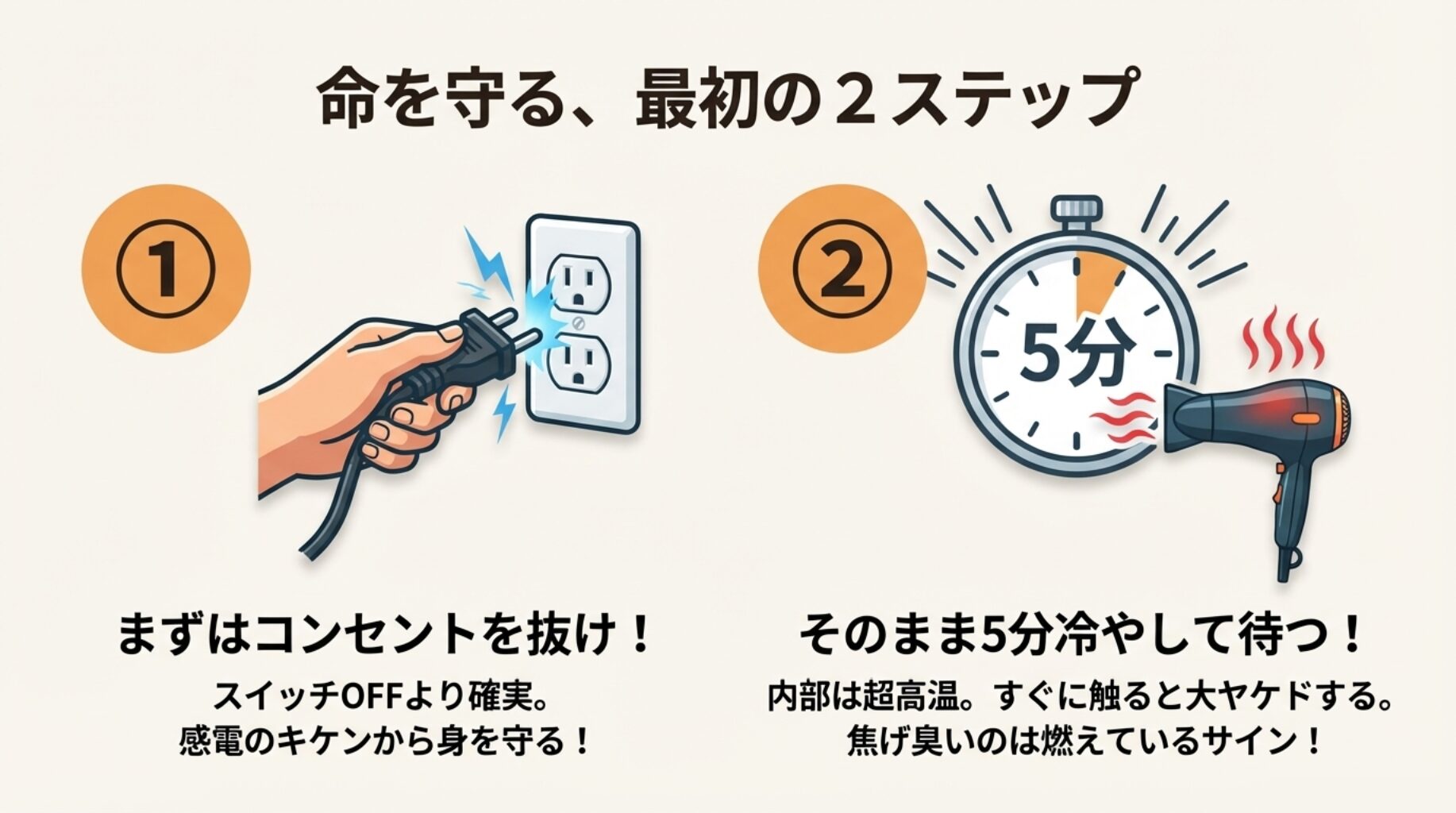 命を守る、最初の２ステップ

①

まずはコンセントを抜け！

スイッチOFFより確実。
感電のキケンから身を守る！

②

5分

そのまま5分冷やして待つ！

内部は超高温。すぐに触ると大ヤケドする。
焦げ臭いのは燃えているサイン！